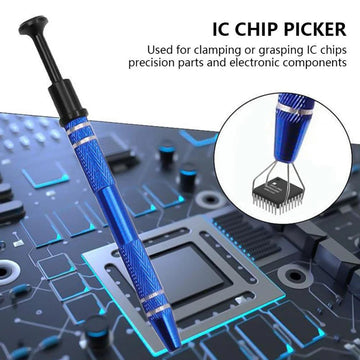 IC CHIP PICKER

Used for clamping or grasping IC chips precision parts and electronic components