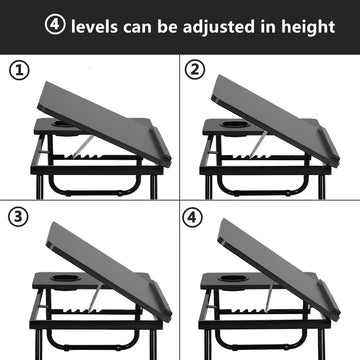 ④ levels can be adjusted in height

①

②

③

④