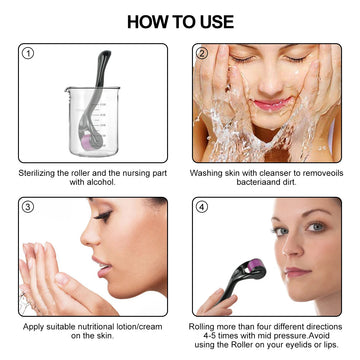 HOW TO USE

1

Sterilizing the roller and the nursing part with alcohol.

2

Washing skin with cleanser to removeoils bacteriaand dirt.

3

Apply suitable nutritional lotion/cream on the skin.

4

Rolling more than four different directions 4-5 times with mid pressure.Avoid using the Roller on your eyelids or lips.