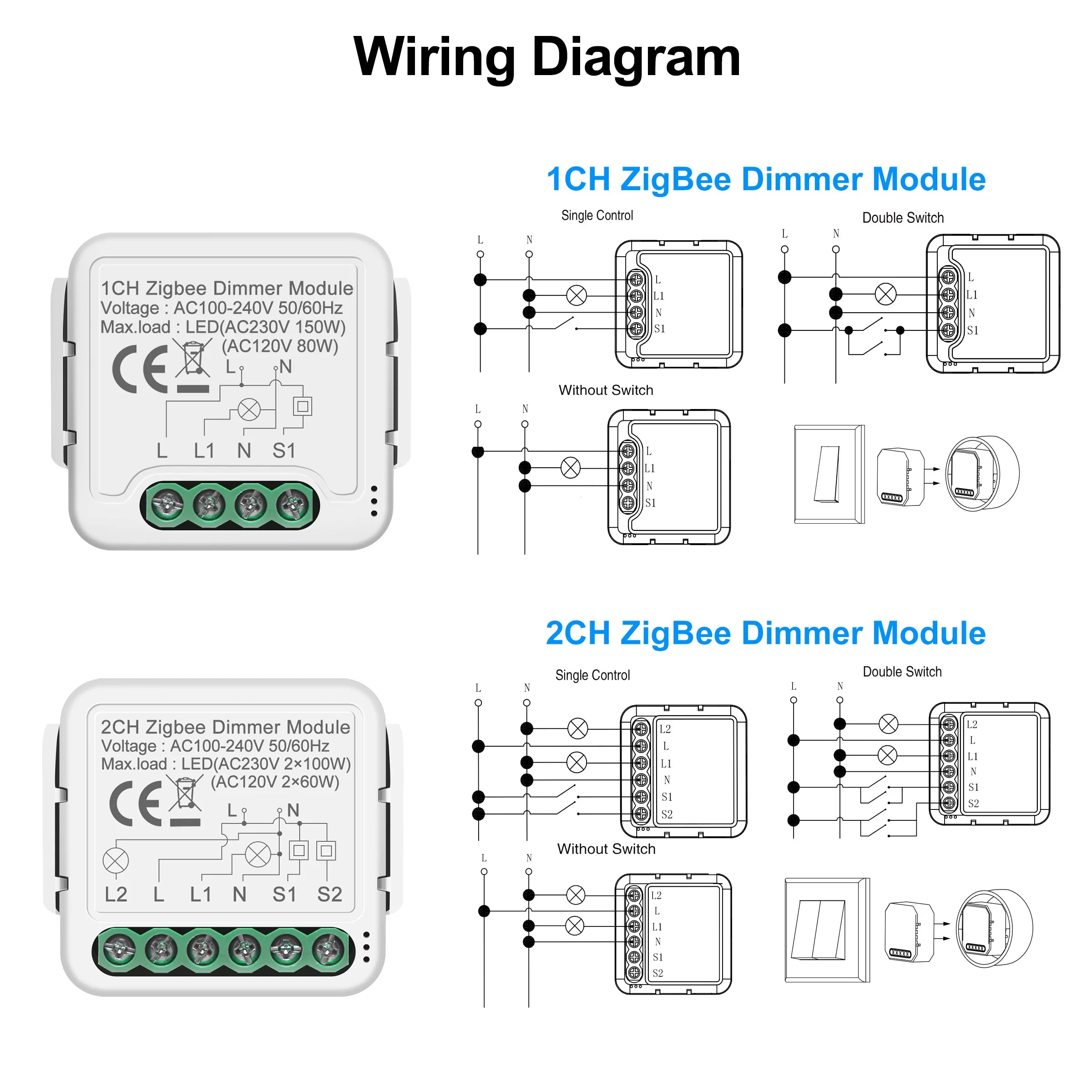 Wiring Diagram

1CH Zigbee Dimmer Module
Voltage : AC100-240V 50/60Hz
Max.load : LED(AC230V 150W)
(AC120V 80W)
CE
L N
L L1 N S1

1CH ZigBee Dimmer Module

Single Control
L N
L
L1
N
S1

Double Switch
L N
L
L1
N
S1

Without Switch
L N
L
L1
N
S1

2CH Zigbee Dimmer Module
Voltage : AC100-240V 50/60Hz
Max.load : LED(AC230V 2×100W)
(AC120V 2×60W)
CE
L N
L2 L L1 N S1 S2

2CH ZigBee Dimmer Module

Single Control
L N
L2
L
L1
N
S1
S2

Double Switch
L N
L2
L
L1
N
S1
S2

Without Switch
L N
L2
L
L1
N
S1
S2