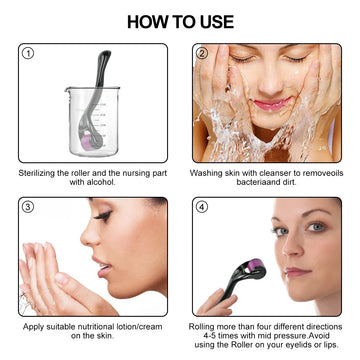 HOW TO USE

①

Sterilizing the roller and the nursing part with alcohol.

②

Washing skin with cleanser to removeoils bacteriaand dirt.

③

Apply suitable nutritional lotion/cream on the skin.

④

Rolling more than four different directions 4-5 times with mid pressure.Avoid using the Roller on your eyelids or lips.