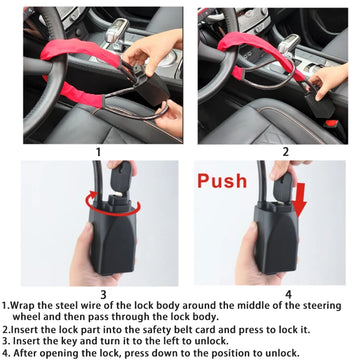 1

2

Push

3

4

1.Wrap the steel wire of the lock body around the middle of the steering wheel and then pass through the lock body.
2.Insert the lock part into the safety belt card and press to lock it.
3. Insert the key and turn it to the left to unlock.
4. After opening the lock, press down to the position to unlock.