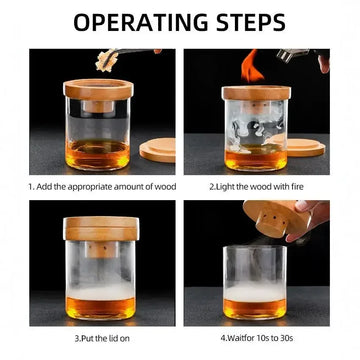 OPERATING STEPS

1. Add the appropriate amount of wood

2.Light the wood with fire

3.Put the lid on

4.Waitfor 10s to 30s