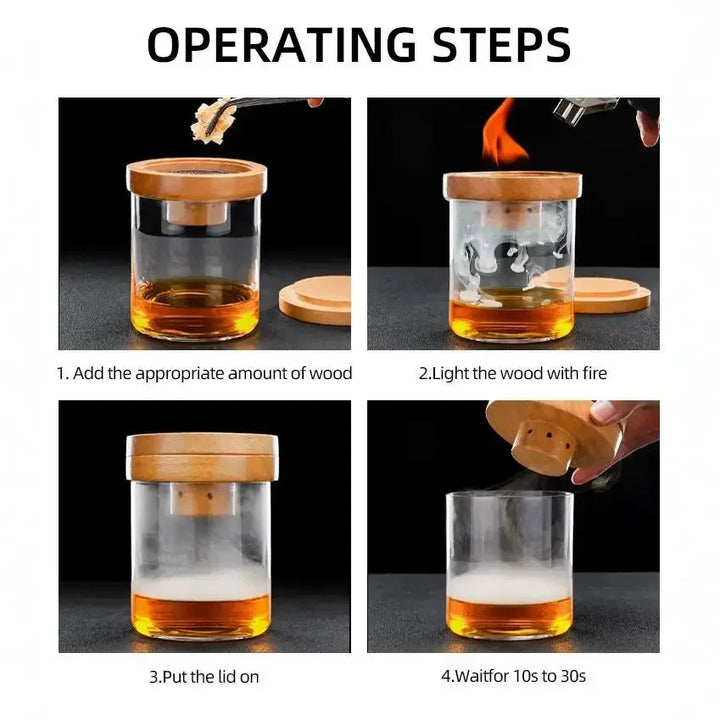 OPERATING STEPS

1. Add the appropriate amount of wood

2.Light the wood with fire

3.Put the lid on

4.Waitfor 10s to 30s